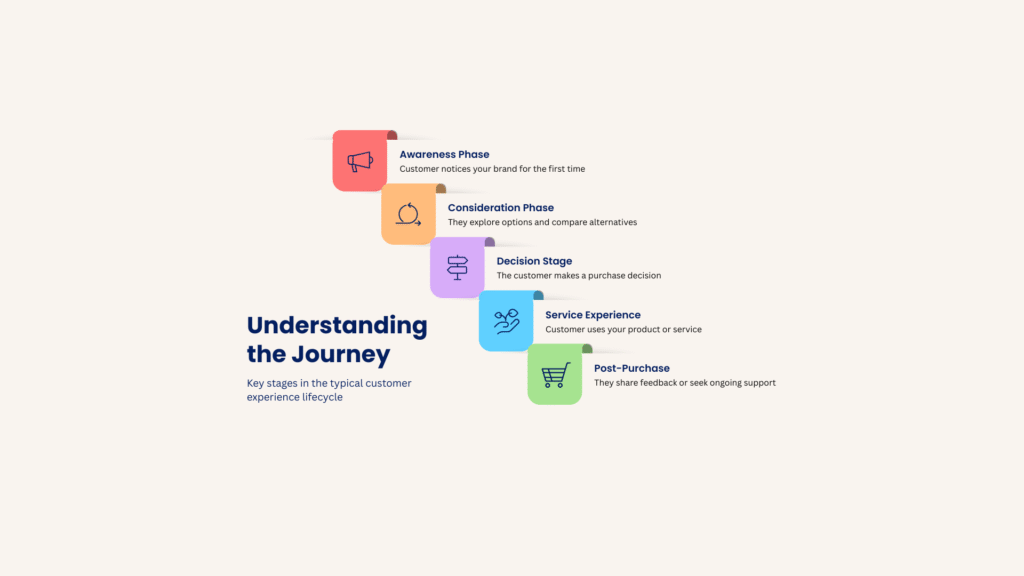 Awareness Phase
Customer notices your brand for the first time

Consideration Phase
They explore options and compare alternatives

Decision Stage
The customer makes a purchase decision

Service Experience
Customer uses your product or service

Post-Purchase
They share feedback or seek ongoing support

Understanding the Journey

Key stages in the typical customer experience lifecycle